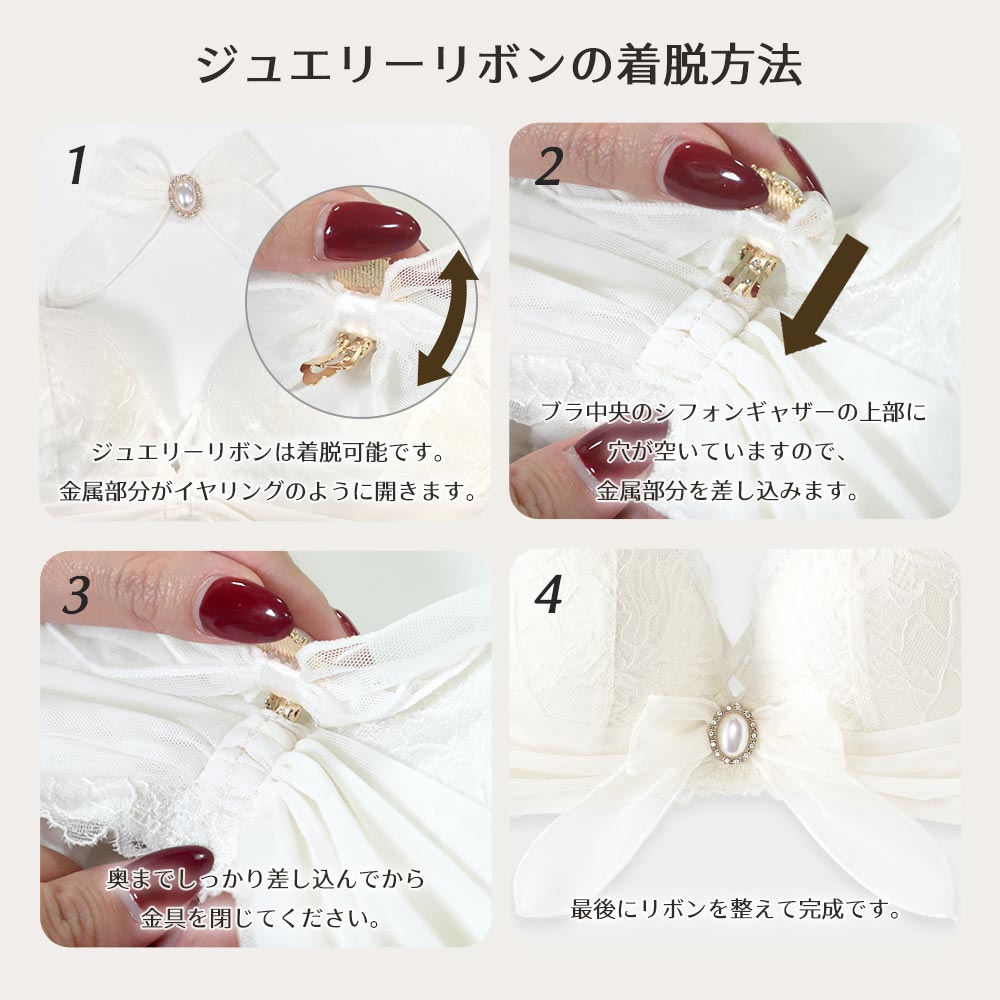 ジュエリーリボンの着脱方法

1

ジュエリーリボンは着脱可能です。
金属部分がイヤリングのように開きます。

2

ブラ中央のシフォンギャザーの上部に
穴が空いていますので、
金属部分を差し込みます。

3

奥までしっかり差し込んでから
金具を閉じてください。

4

最後にリボンを整えて完成です。