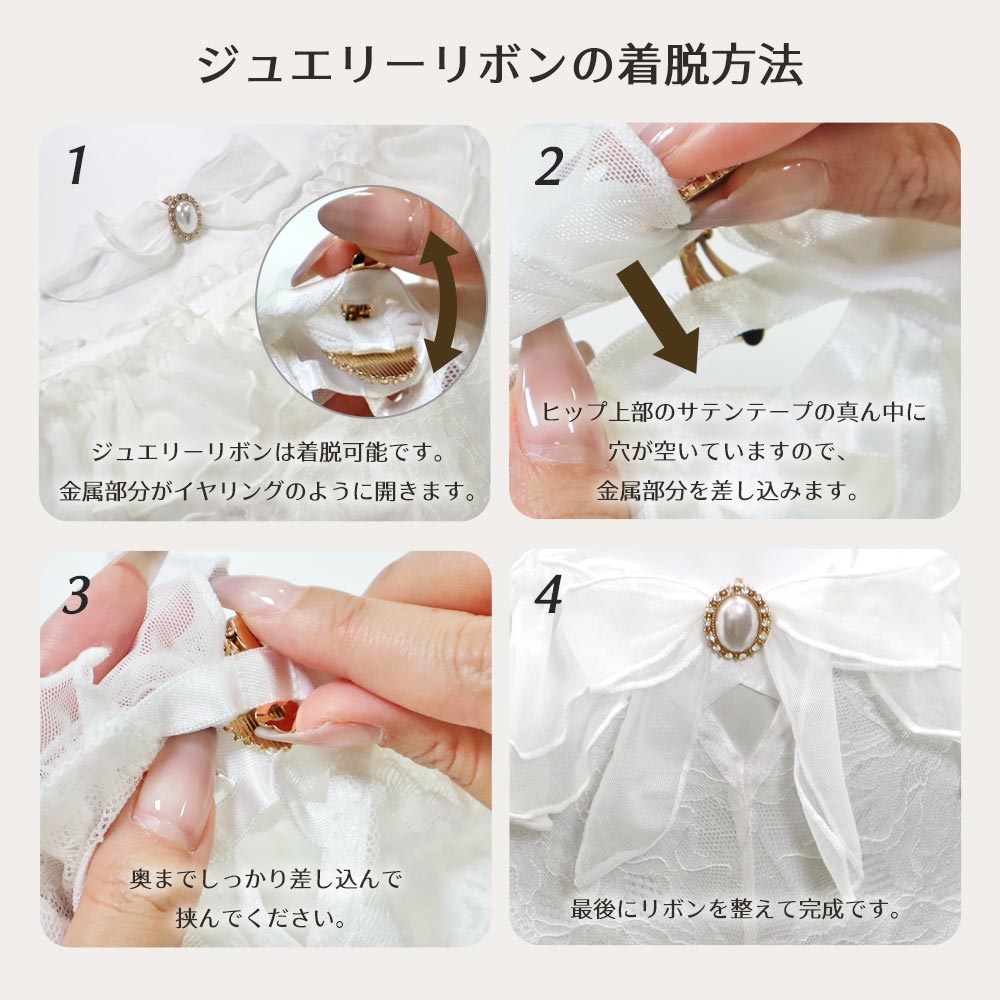 ジュエリーリボンの着脱方法

1

ジュエリーリボンは着脱可能です。
金属部分がイヤリングのように開きます。

2

ヒップ上部のサテンテープの真ん中に
穴が空いていますので、
金属部分を差し込みます。

3

奥までしっかり差し込んで
挟んでください。

4

最後にリボンを整えて完成です。